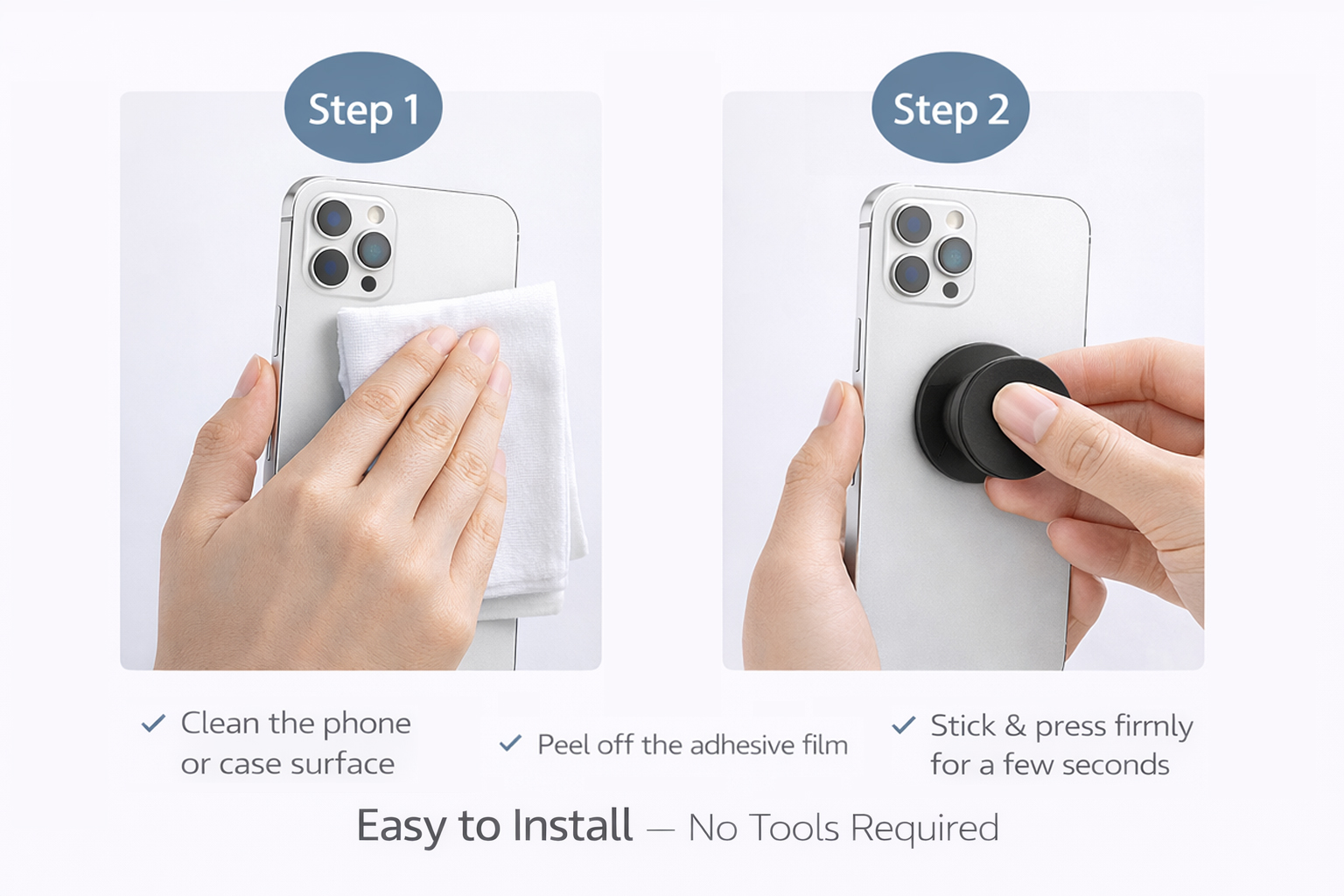 Step 1

Step 2

✓ Clean the phone or case surface

✓ Peel off the adhesive film

✓ Stick & press firmly for a few seconds

Easy to Install — No Tools Required